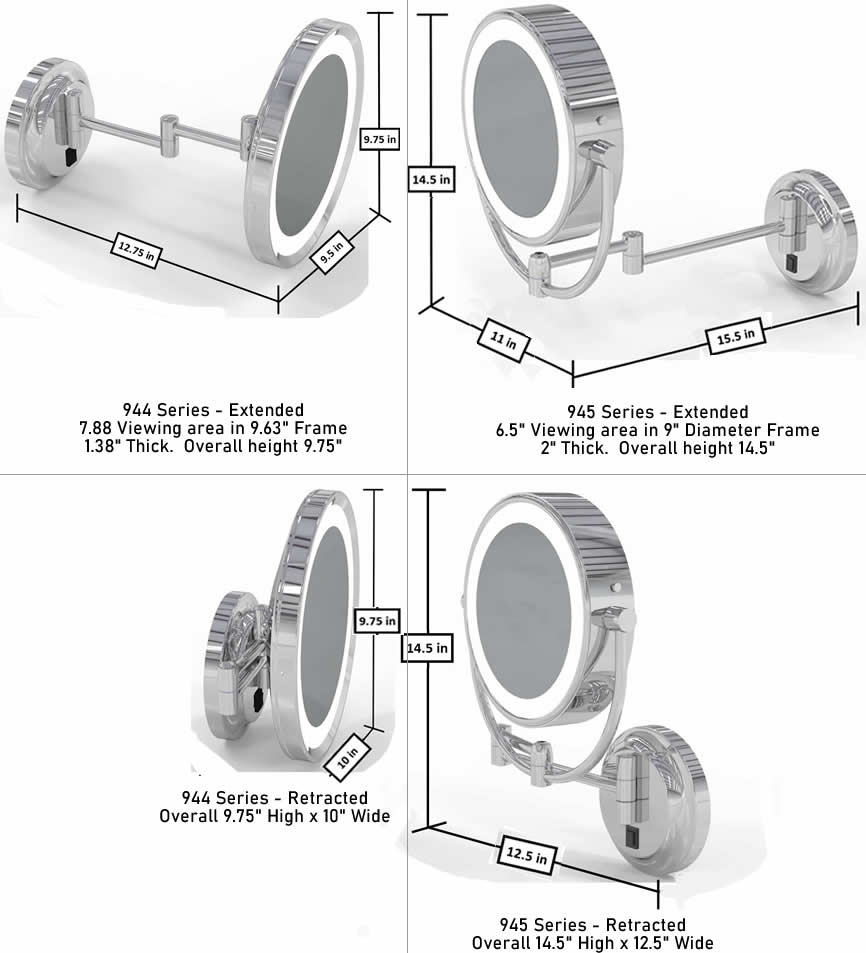 9.75 in

12.75 in

9.5 in

944 Series - Extended
7.88 Viewing area in 9.63" Frame
1.38" Thick. Overall height 9.75"

14.5 in

11 in

15.5 in

945 Series - Extended
6.5" Viewing area in 9" Diameter Frame
2" Thick. Overall height 14.5"

9.75 in

10 in

944 Series - Retracted
Overall 9.75" High x 10" Wide

14.5 in

12.5 in

945 Series - Retracted
Overall 14.5" High x 12.5" Wide